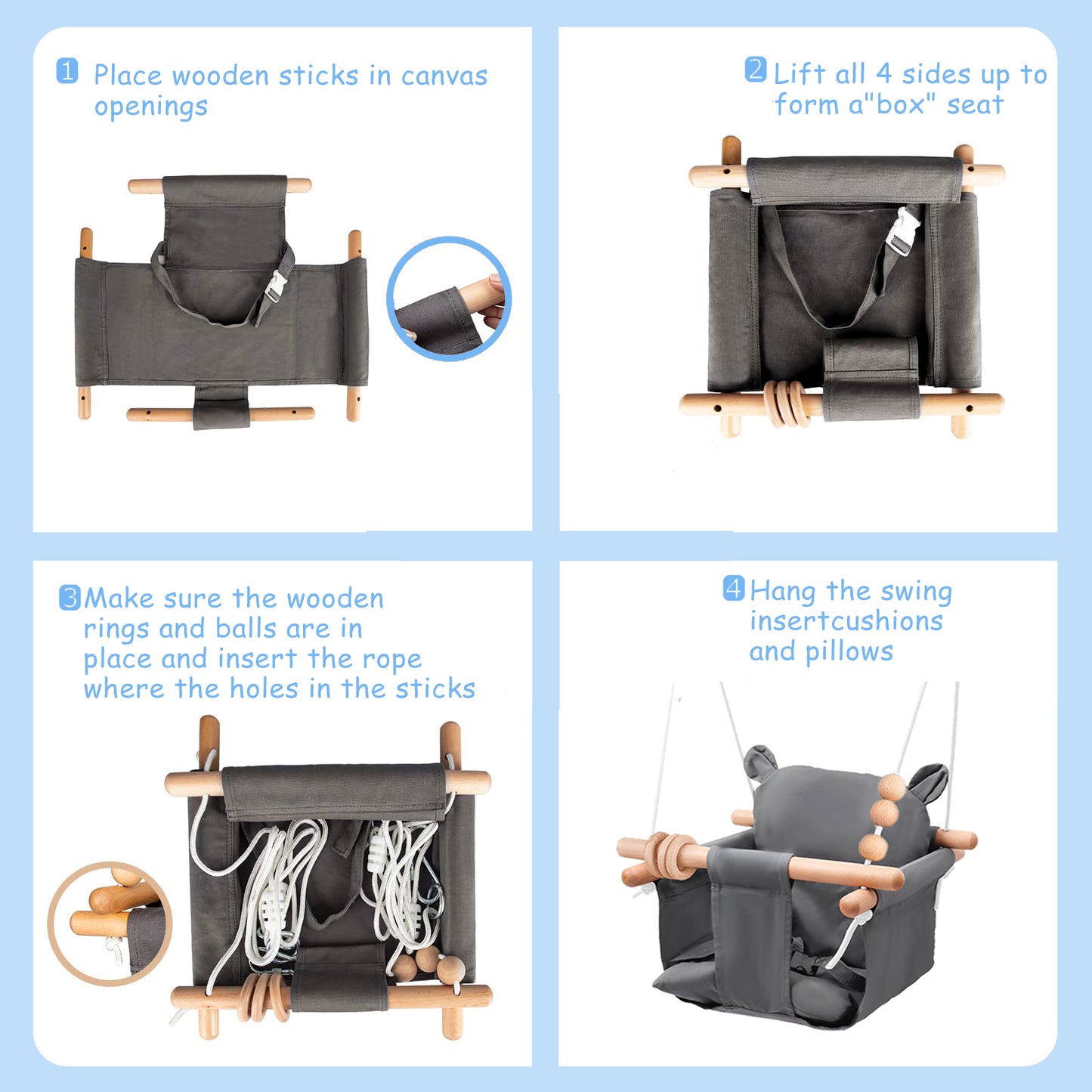 1 Place wooden sticks in canvas openings

2 Lift all 4 sides up to form a"box" seat

3 Make sure the wooden rings and balls are in place and insert the rope where the holes in the sticks

4 Hang the swing insertcushions and pillows